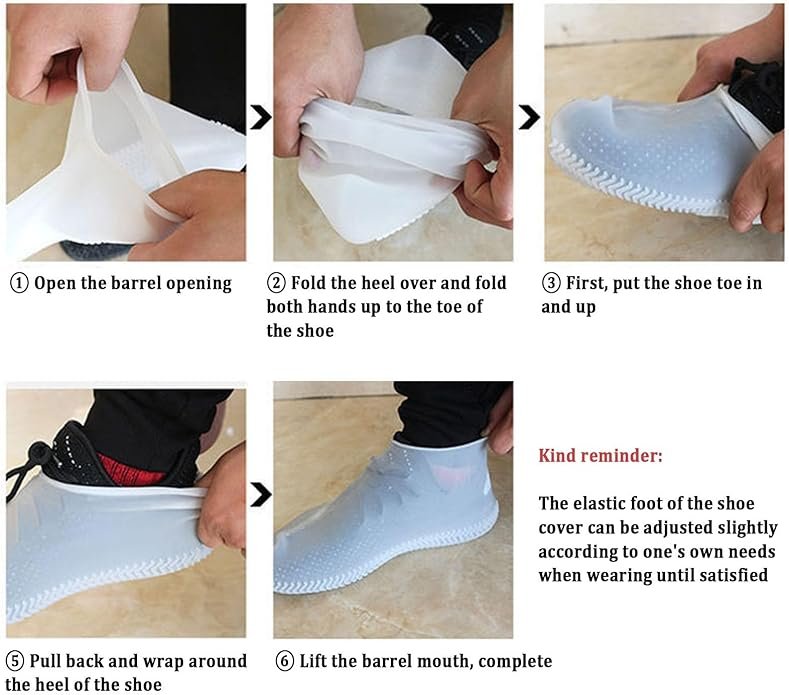 ① Open the barrel opening

② Fold the heel over and fold both hands up to the toe of the shoe

③ First, put the shoe toe in and up

⑤ Pull back and wrap around the heel of the shoe

⑥ Lift the barrel mouth, complete

Kind reminder:

The elastic foot of the shoe cover can be adjusted slightly according to one's own needs when wearing until satisfied