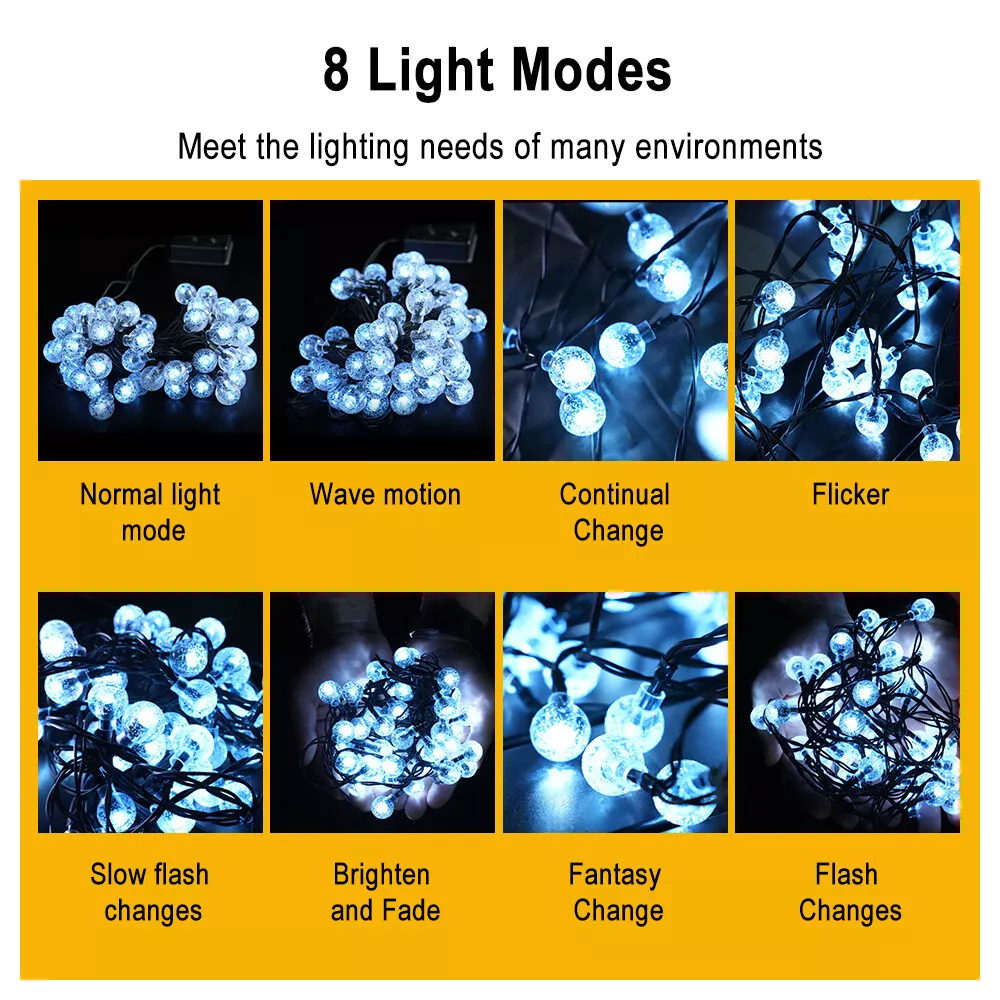 8 Light Modes

Meet the lighting needs of many environments

Normal light mode

Wave motion

Continual Change

Flicker

Slow flash changes

Brighten and Fade

Fantasy Change

Flash Changes