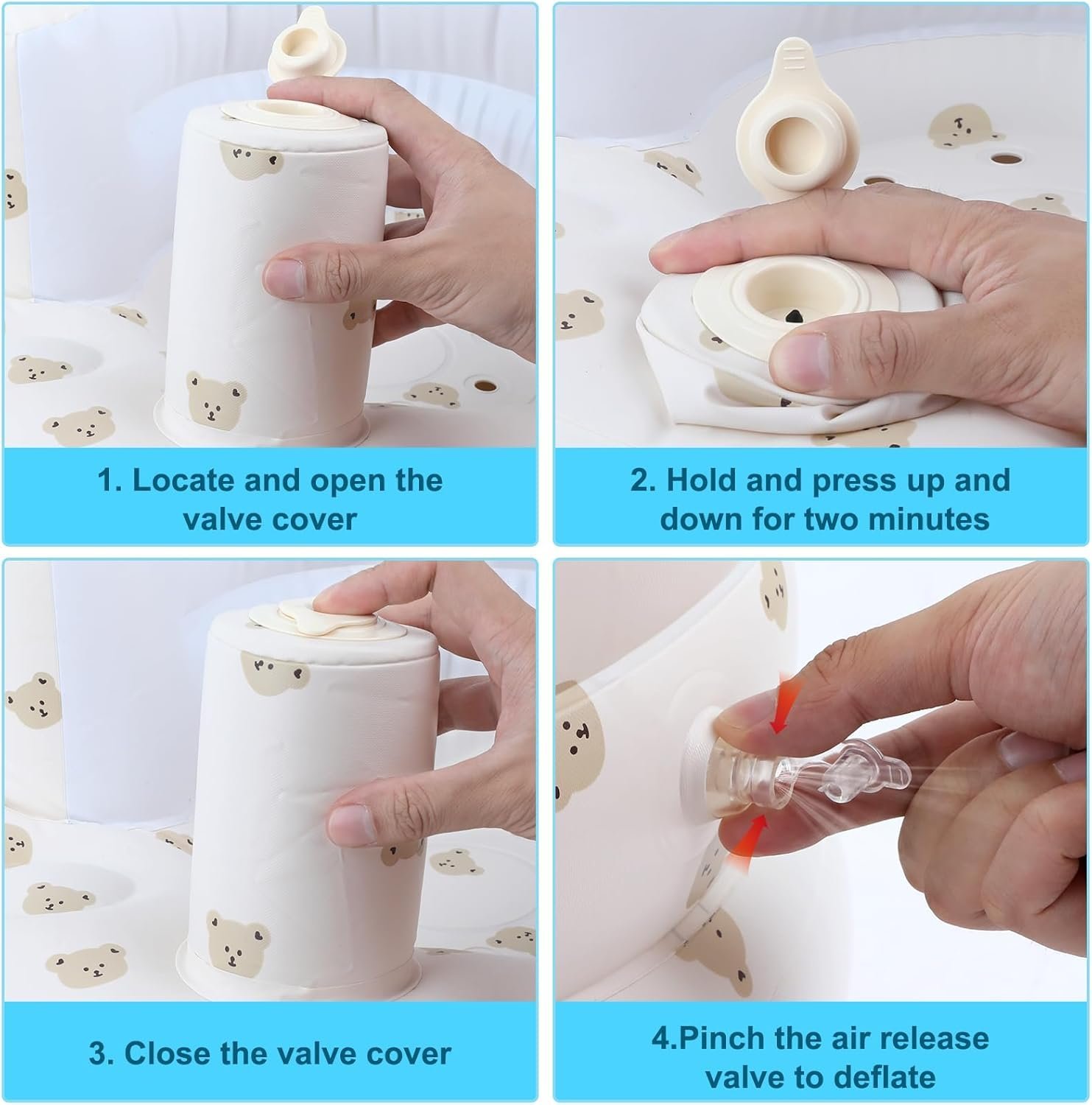 1. Locate and open the valve cover

2. Hold and press up and down for two minutes

3. Close the valve cover

4.Pinch the air release valve to deflate